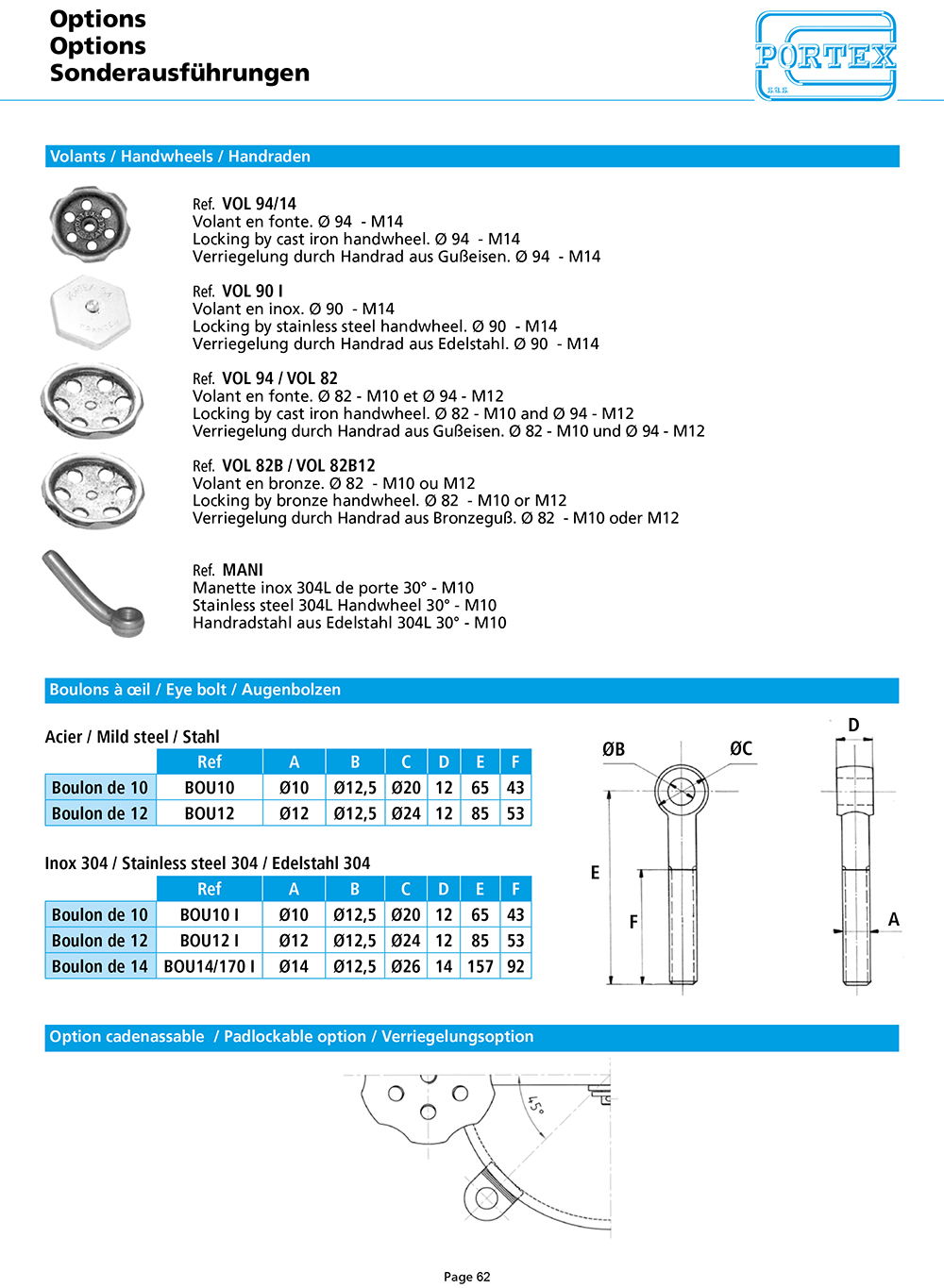 Options
Options
Sonderausführungen

PORTEX
s.a.s.

Volants / Handwheels / Handraden

Ref. VOL 94/14
Volant en fonte. Ø 94 - M14
Locking by cast iron handwheel. Ø 94 - M14
Verriegelung durch Handrad aus Gußeisen. Ø 94 - M14

Ref. VOL 90 I
Volant en inox. Ø 90 - M14
Locking by stainless steel handwheel. Ø 90 - M14
Verriegelung durch Handrad aus Edelstahl. Ø 90 - M14

Ref. VOL 94 / VOL 82
Volant en fonte. Ø 82 - M10 et Ø 94 - M12
Locking by cast iron handwheel. Ø 82 - M10 and Ø 94 - M12
Verriegelung durch Handrad aus Gußeisen. Ø 82 - M10 und Ø 94 - M12

Ref. VOL 82B / VOL 82B12
Volant en bronze. Ø 82 - M10 ou M12
Locking by bronze handwheel. Ø 82 - M10 or M12
Verriegelung durch Handrad aus Bronzeguß. Ø 82 - M10 oder M12

Ref. MANI
Manette inox 304L de porte 30° - M10
Stainless steel 304L Handwheel 30° - M10
Handradstahl aus Edelstahl 304L 30° - M10

Boulons à œil / Eye bolt / Augenbolzen

Acier / Mild steel / Stahl

| | Ref | A | B | C | D | E | F |
|---|---|---|---|---|---|---|---|
| Boulon de 10 | BOU10 | Ø10 | Ø12,5 | Ø20 | 12 | 65 | 43 |
| Boulon de 12 | BOU12 | Ø12 | Ø12,5 | Ø24 | 12 | 85 | 53 |

Inox 304 / Stainless steel 304 / Edelstahl 304

| | Ref | A | B | C | D | E | F |
|---|---|---|---|---|---|---|---|
| Boulon de 10 | BOU10 I | Ø10 | Ø12,5 | Ø20 | 12 | 65 | 43 |
| Boulon de 12 | BOU12 I | Ø12 | Ø12,5 | Ø24 | 12 | 85 | 53 |
| Boulon de 14 | BOU14/170 I | Ø14 | Ø12,5 | Ø26 | 14 | 157 | 92 |

ØB ØC D E F A

Option cadenassable / Padlockable option / Verriegelungsoption

45°

Page 62