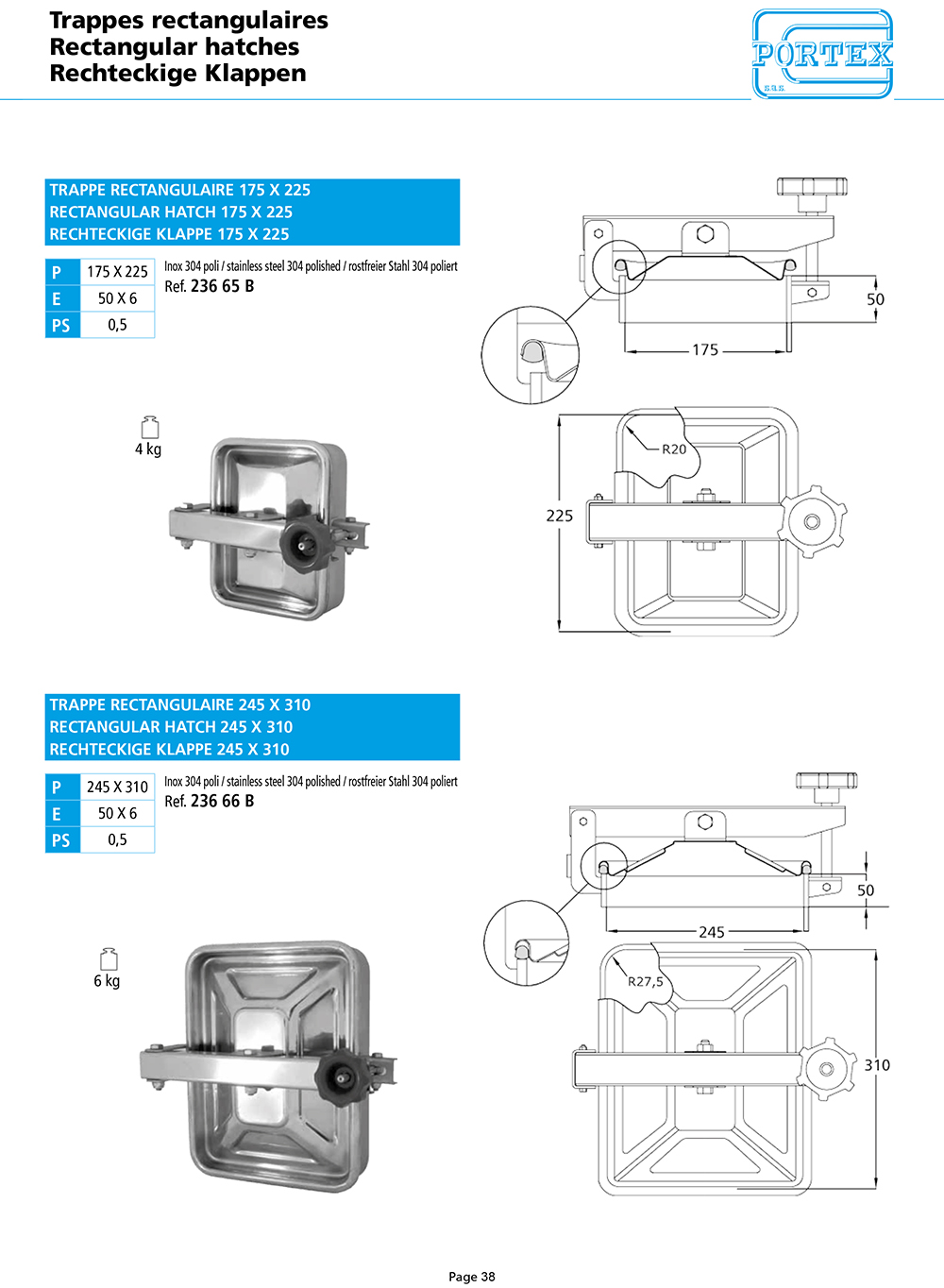 Trappes rectangulaires
Rectangular hatches
Rechteckige Klappen

PORTEX
s.a.s.

TRAPPE RECTANGULAIRE 175 X 225
RECTANGULAR HATCH 175 X 225
RECHTECKIGE KLAPPE 175 X 225

| P | 175 X 225 |
|---|---|
| E | 50 X 6 |
| PS | 0,5 |

Inox 304 poli / stainless steel 304 polished / rostfreier Stahl 304 poliert
Ref. 236 65 B

4 kg

50
175
R20
225

TRAPPE RECTANGULAIRE 245 X 310
RECTANGULAR HATCH 245 X 310
RECHTECKIGE KLAPPE 245 X 310

| P | 245 X 310 |
|---|---|
| E | 50 X 6 |
| PS | 0,5 |

Inox 304 poli / stainless steel 304 polished / rostfreier Stahl 304 poliert
Ref. 236 66 B

6 kg

50
245
R27,5
310

Page 38