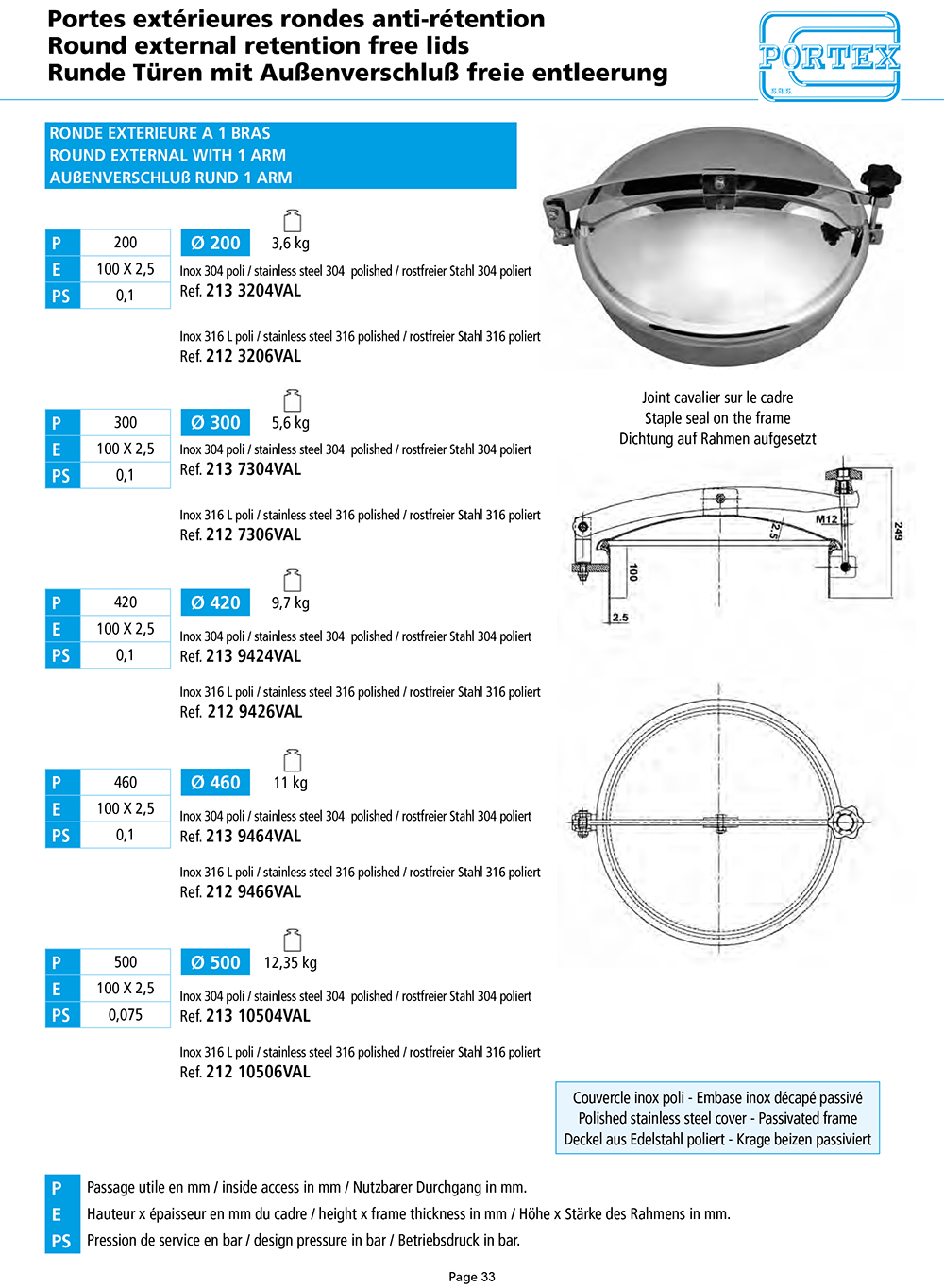 Portes extérieures rondes anti-rétention
Round external retention free lids
Runde Türen mit Außenverschluß freie entleerung

PORTEX
S.A.S.

RONDE EXTERIEURE A 1 BRAS
ROUND EXTERNAL WITH 1 ARM
AUßENVERSCHLUß RUND 1 ARM

| P | 200 |
|---|---|
| E | 100 X 2,5 |
| PS | 0,1 |

Ø 200 3,6 kg
Inox 304 poli / stainless steel 304 polished / rostfreier Stahl 304 poliert
Ref. 213 3204VAL

Inox 316 L poli / stainless steel 316 polished / rostfreier Stahl 316 poliert
Ref. 212 3206VAL

| P | 300 |
|---|---|
| E | 100 X 2,5 |
| PS | 0,1 |

Ø 300 5,6 kg
Inox 304 poli / stainless steel 304 polished / rostfreier Stahl 304 poliert
Ref. 213 7304VAL

Inox 316 L poli / stainless steel 316 polished / rostfreier Stahl 316 poliert
Ref. 212 7306VAL

| P | 420 |
|---|---|
| E | 100 X 2,5 |
| PS | 0,1 |

Ø 420 9,7 kg
Inox 304 poli / stainless steel 304 polished / rostfreier Stahl 304 poliert
Ref. 213 9424VAL

Inox 316 L poli / stainless steel 316 polished / rostfreier Stahl 316 poliert
Ref. 212 9426VAL

| P | 460 |
|---|---|
| E | 100 X 2,5 |
| PS | 0,1 |

Ø 460 11 kg
Inox 304 poli / stainless steel 304 polished / rostfreier Stahl 304 poliert
Ref. 213 9464VAL

Inox 316 L poli / stainless steel 316 polished / rostfreier Stahl 316 poliert
Ref. 212 9466VAL

| P | 500 |
|---|---|
| E | 100 X 2,5 |
| PS | 0,075 |

Ø 500 12,35 kg
Inox 304 poli / stainless steel 304 polished / rostfreier Stahl 304 poliert
Ref. 213 10504VAL

Inox 316 L poli / stainless steel 316 polished / rostfreier Stahl 316 poliert
Ref. 212 10506VAL

Joint cavalier sur le cadre
Staple seal on the frame
Dichtung auf Rahmen aufgesetzt

2,5
M12
249
100
2.5

Couvercle inox poli - Embase inox décapé passivé
Polished stainless steel cover - Passivated frame
Deckel aus Edelstahl poliert - Krage beizen passiviert

P Passage utile en mm / inside access in mm / Nutzbarer Durchgang in mm.
E Hauteur x épaisseur en mm du cadre / height x frame thickness in mm / Höhe x Stärke des Rahmens in mm.
PS Pression de service en bar / design pressure in bar / Betriebsdruck in bar.

Page 33